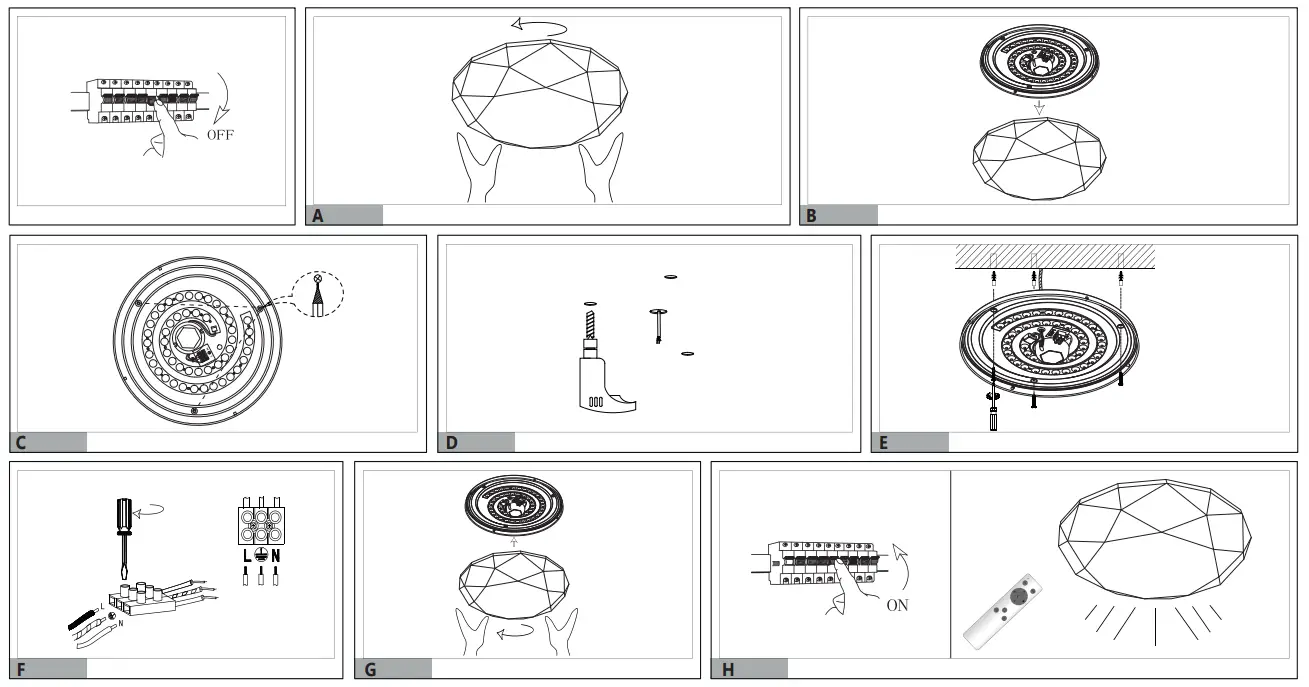 OFF

A

B

C

D

E

L N

L
N

F

G

ON

H