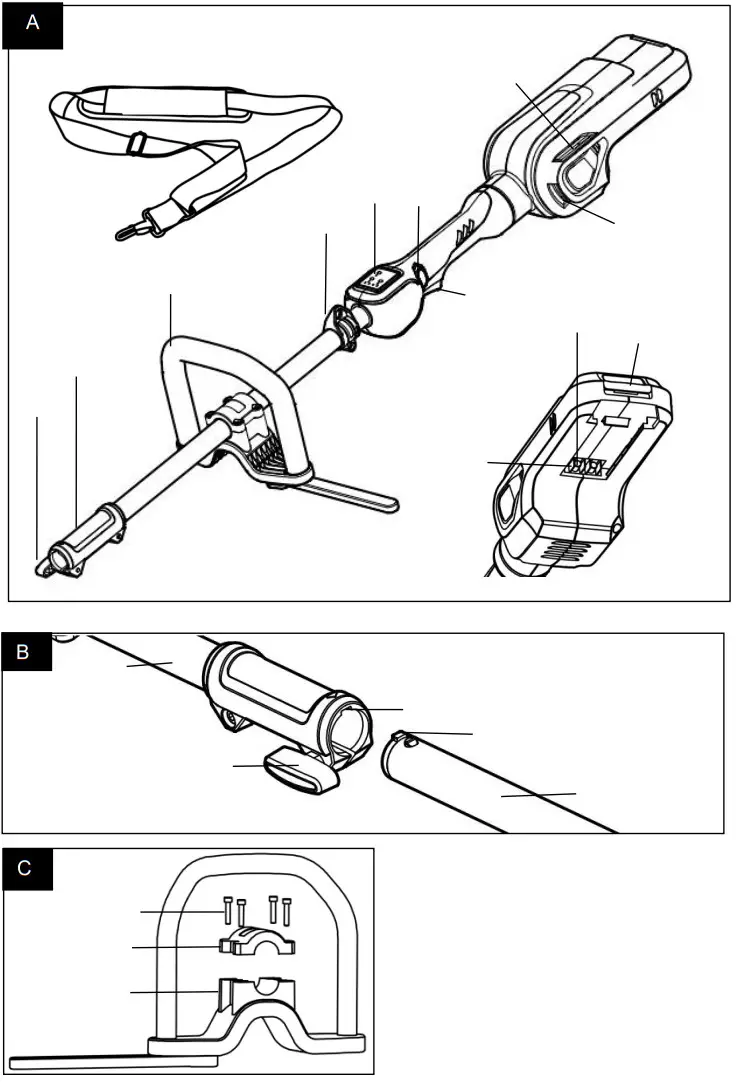 A

B

C