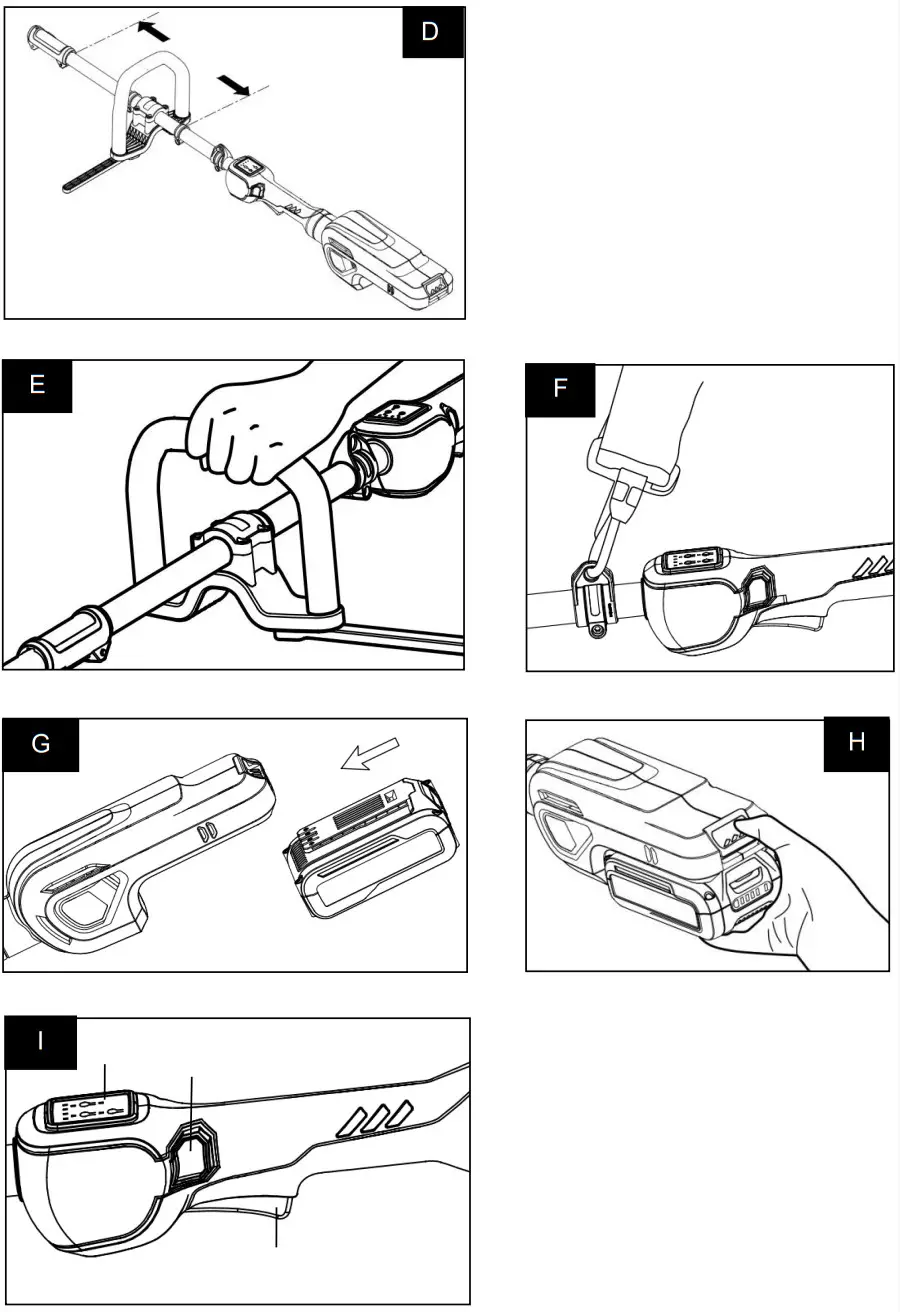 D

E

F

G

H

I