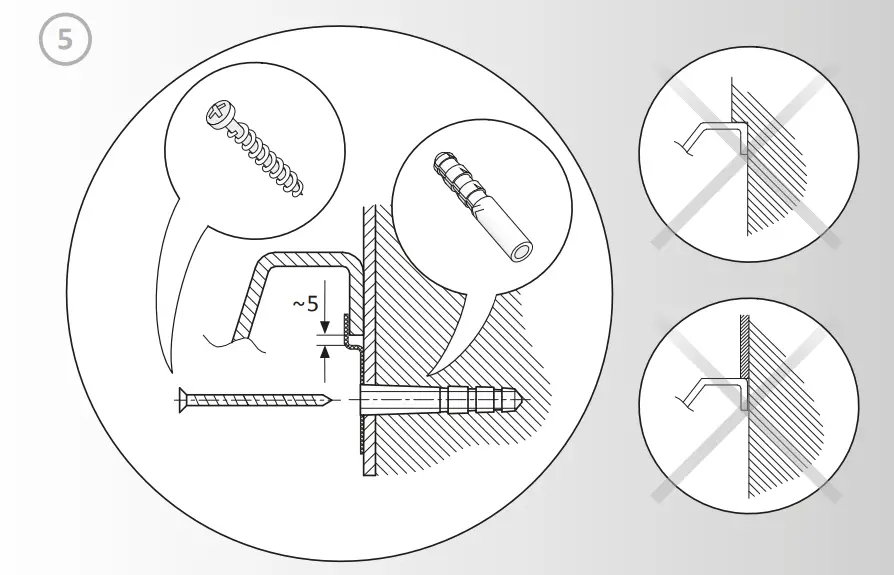 5

~5