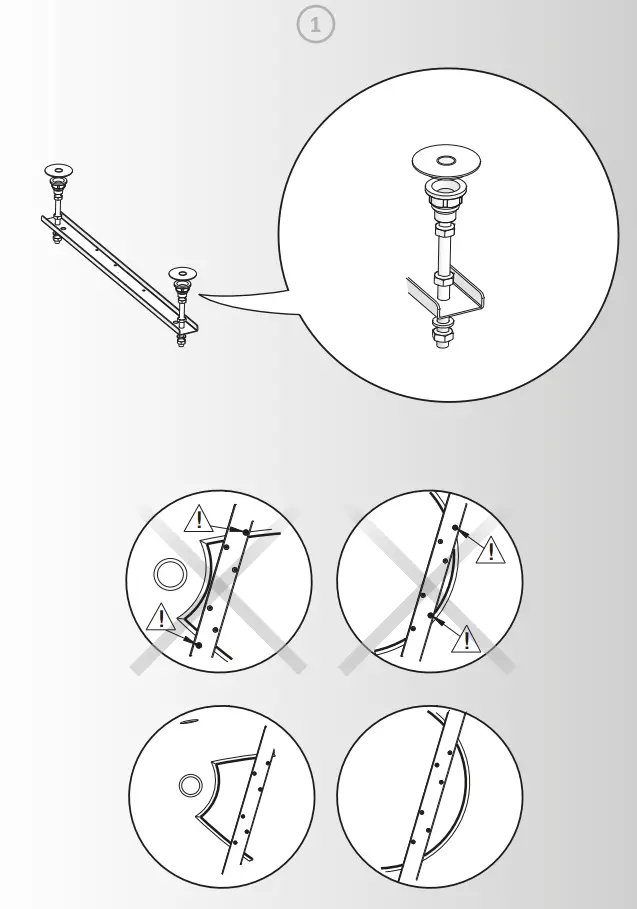 1

!

!

!

!