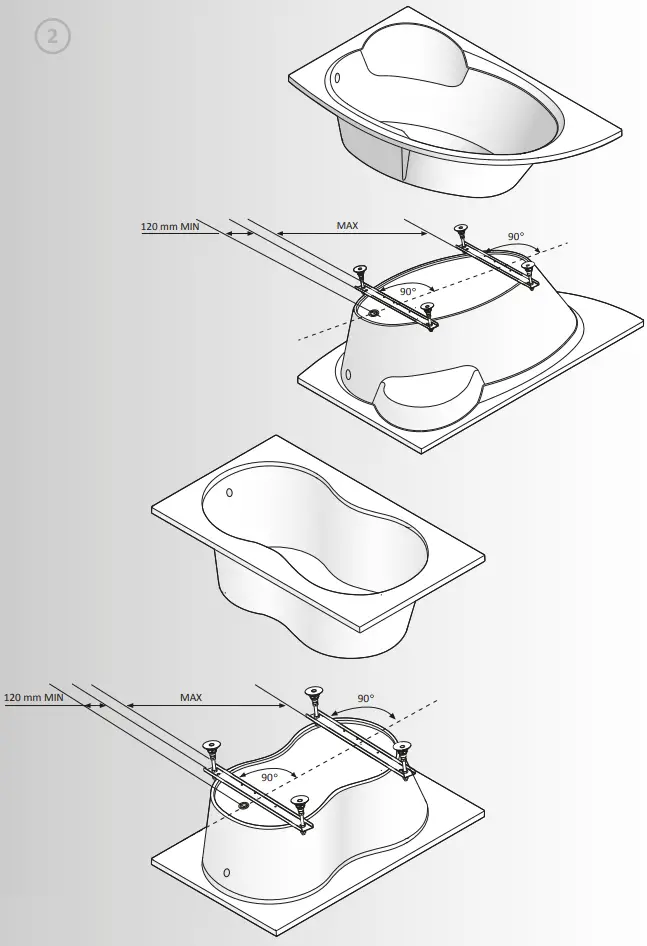 2

120 mm MIN
MAX
90°
90°

120 mm MIN
MAX
90°
90°