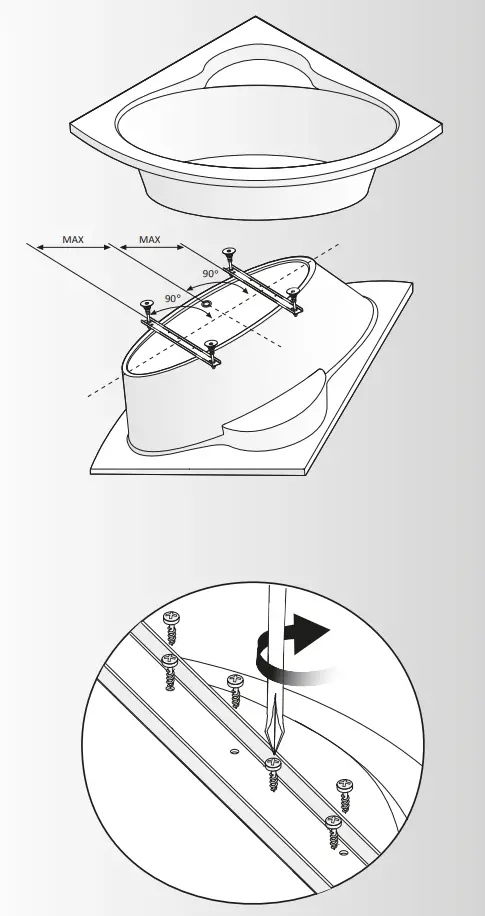 MAX
MAX
90°
90°