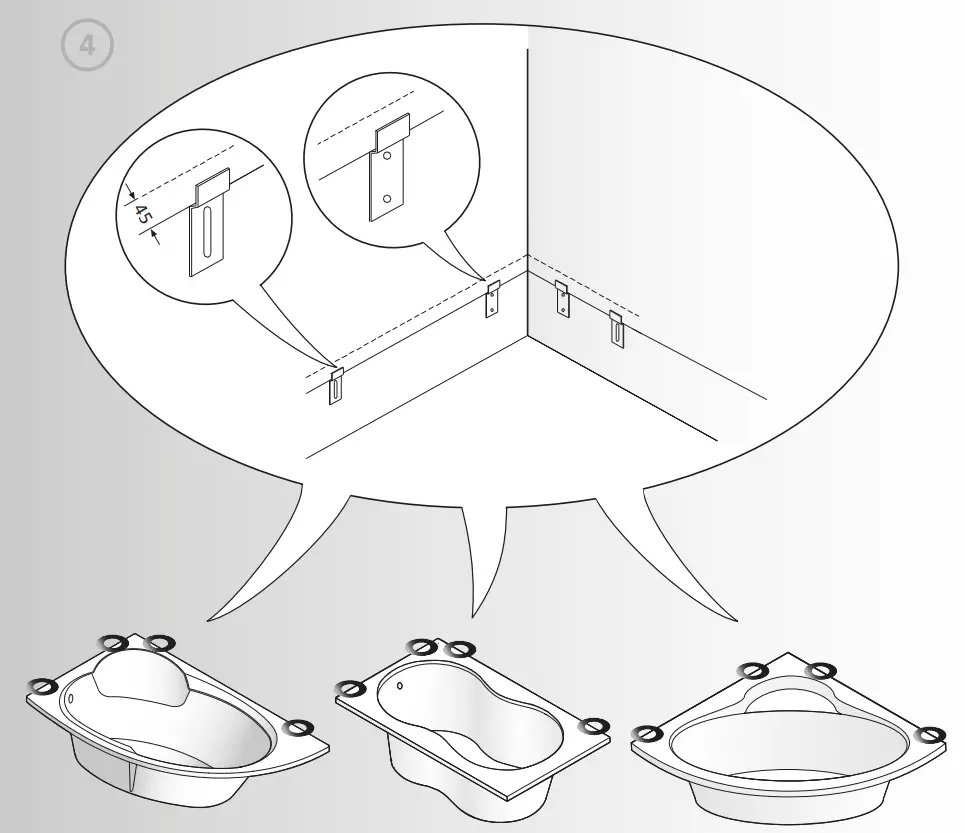 4

45