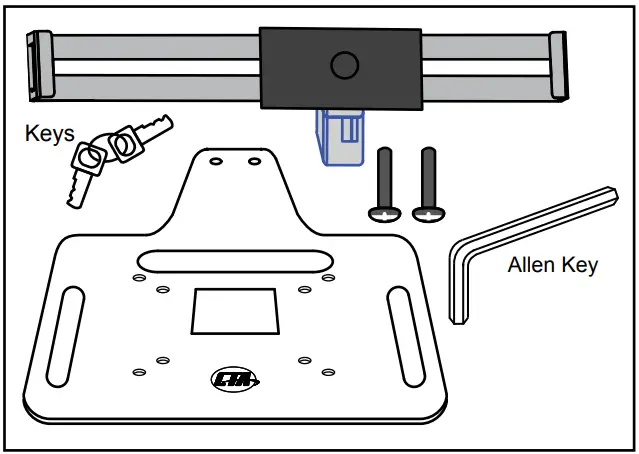 Keys

Allen Key

CTA