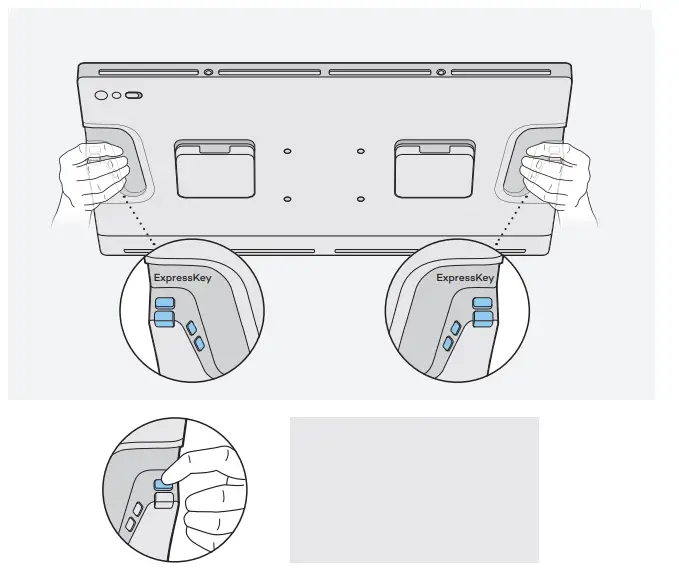 ExpressKey

ExpressKey