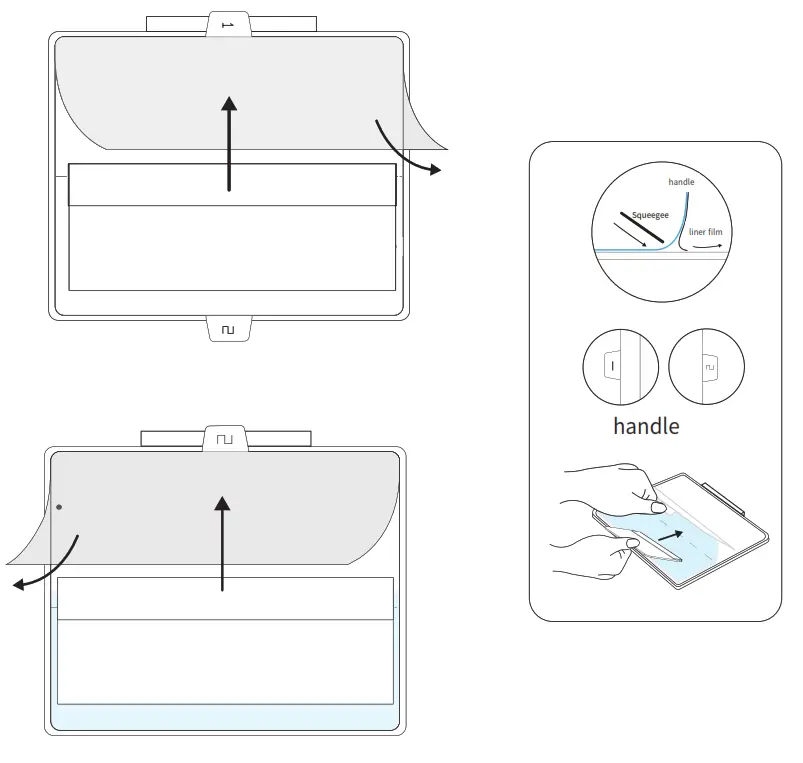 1

2

2

handle

Squeegee

liner film

1

2

handle