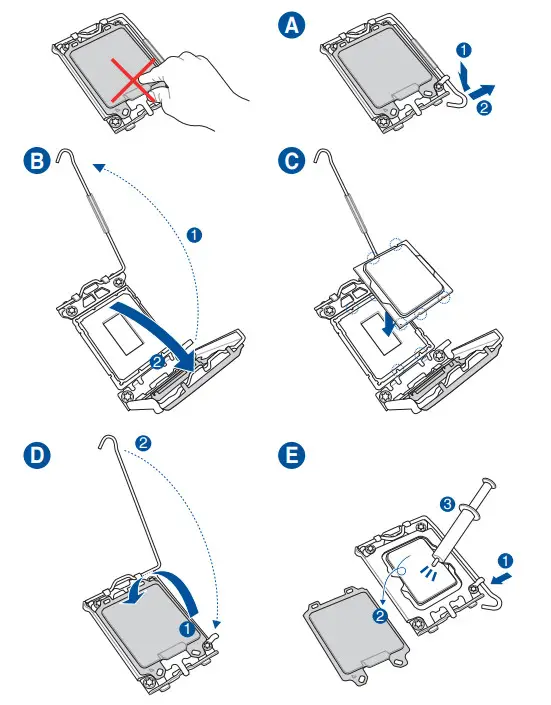 A
1
2
B
1
2
C
D
2
1
E
3
1
2