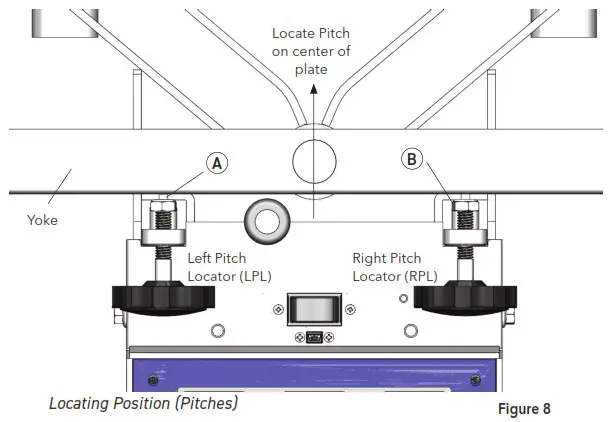 Locate Pitch on center of plate

A

B

Yoke

Left Pitch Locator (LPL)

Right Pitch Locator (RPL)

Locating Position (Pitches)

Figure 8