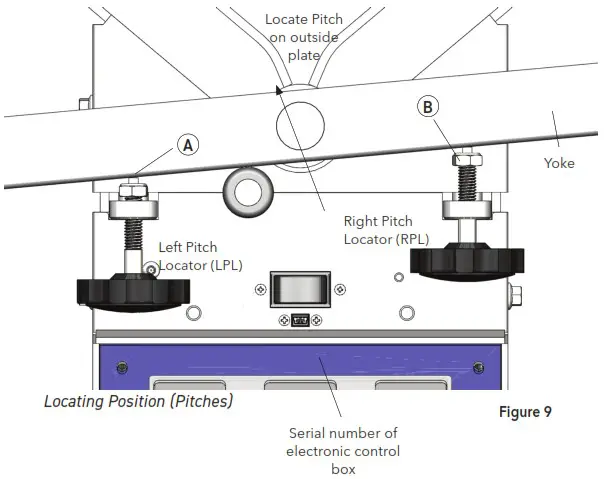 Locate Pitch on outside plate

B

A

Yoke

Right Pitch Locator (RPL)

Left Pitch Locator (LPL)

Locating Position (Pitches)

Figure 9

Serial number of electronic control box