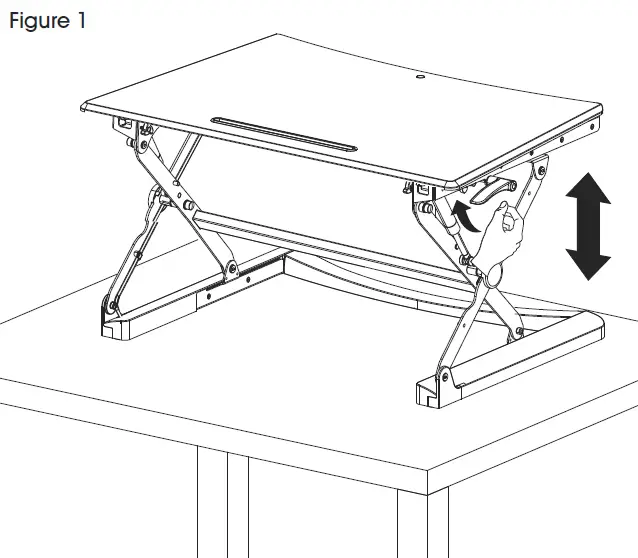 Figure 1