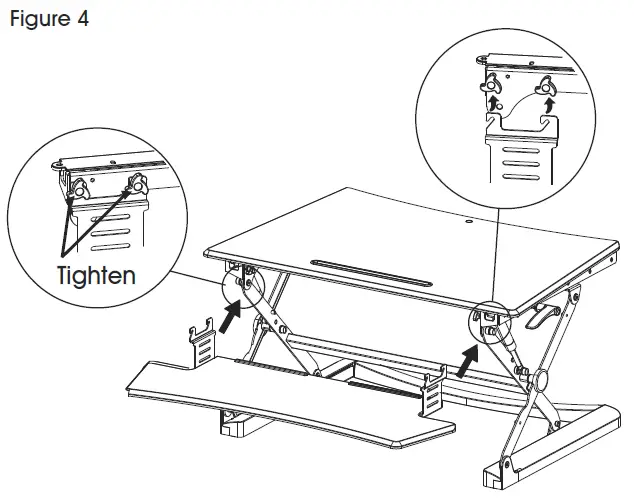 Figure 4

Tighten