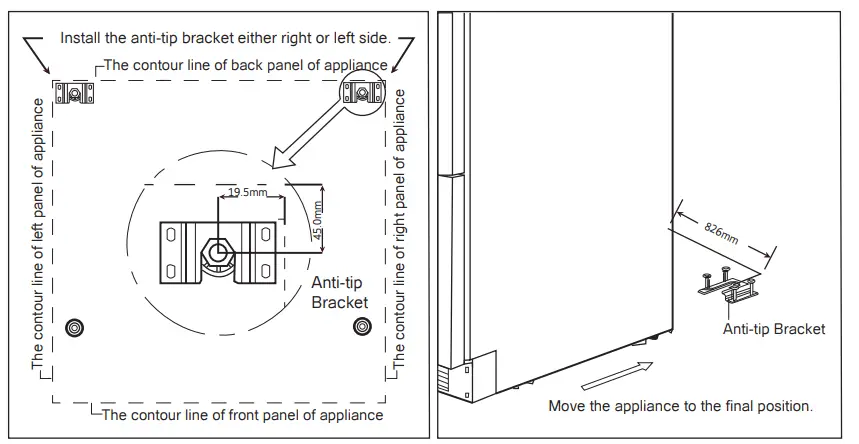 Install the anti-tip bracket either right or left side.

The contour line of back panel of appliance

The contour line of left panel of appliance

The contour line of right panel of appliance

19.5mm

45.0mm

Anti-tip Bracket

The contour line of front panel of appliance

826mm

Anti-tip Bracket

Move the appliance to the final position.