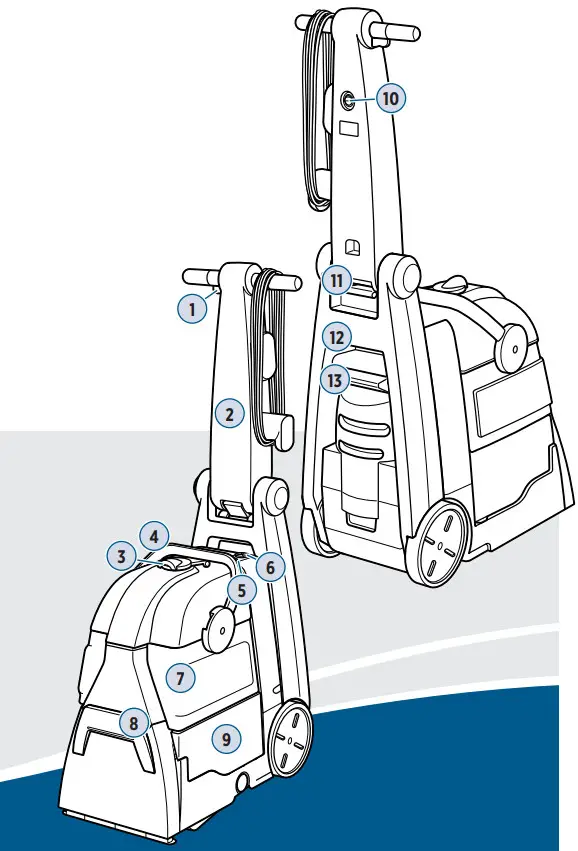 10
11
1
12
13
2
4
3
6
5
7
8
9