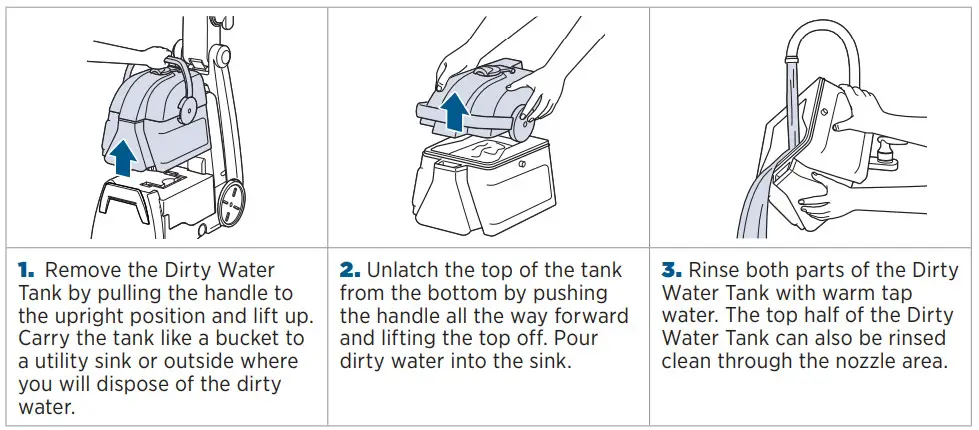 1. Remove the Dirty Water Tank by pulling the handle to the upright position and lift up. Carry the tank like a bucket to a utility sink or outside where you will dispose of the dirty water.

2. Unlatch the top of the tank from the bottom by pushing the handle all the way forward and lifting the top off. Pour dirty water into the sink.

3. Rinse both parts of the Dirty Water Tank with warm tap water. The top half of the Dirty Water Tank can also be rinsed clean through the nozzle area.