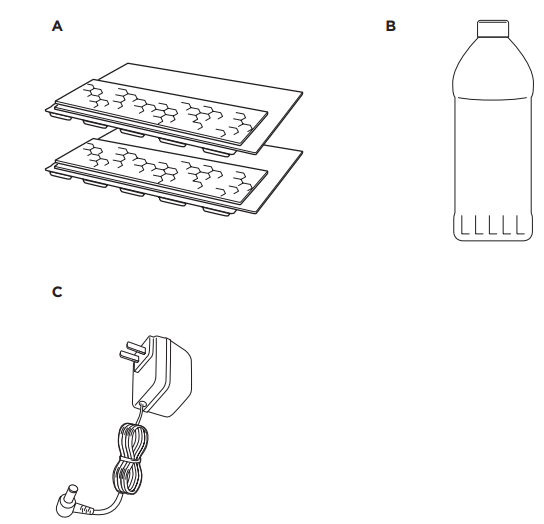 A

B

C