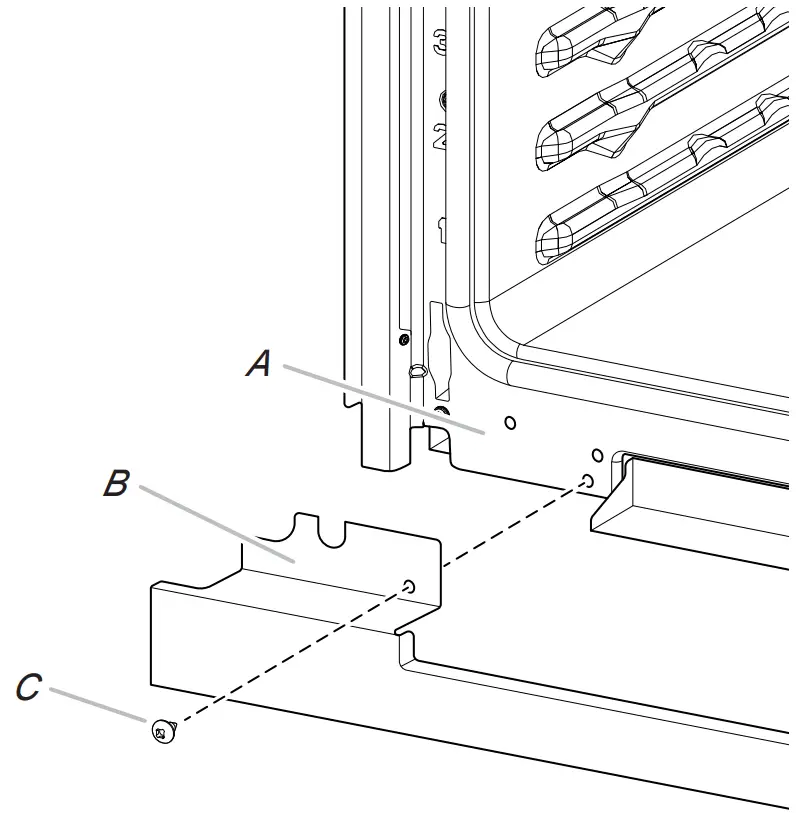 3
2
1
A
B
C