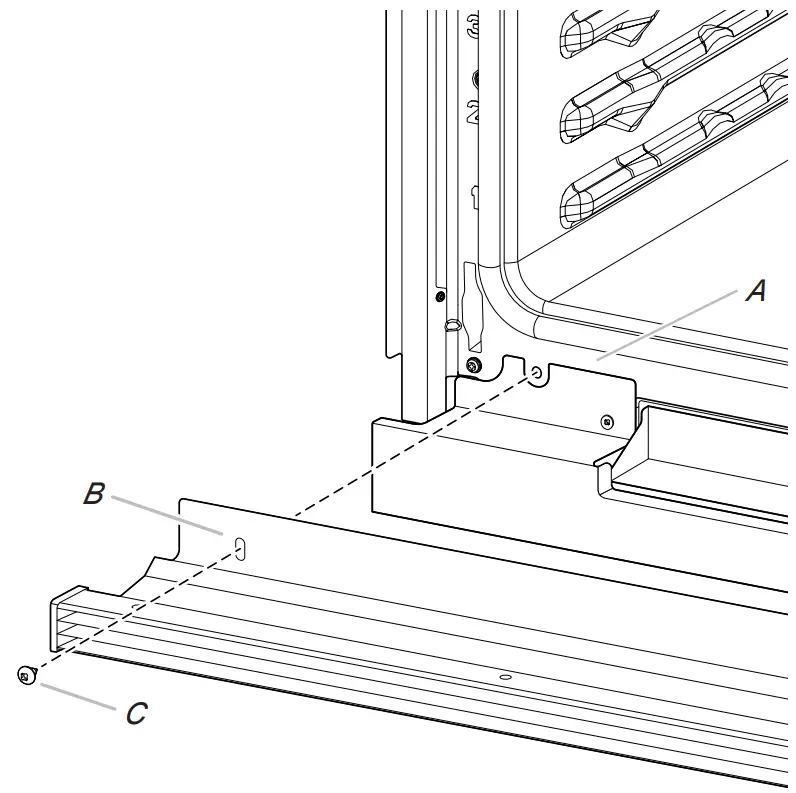 A
B
C