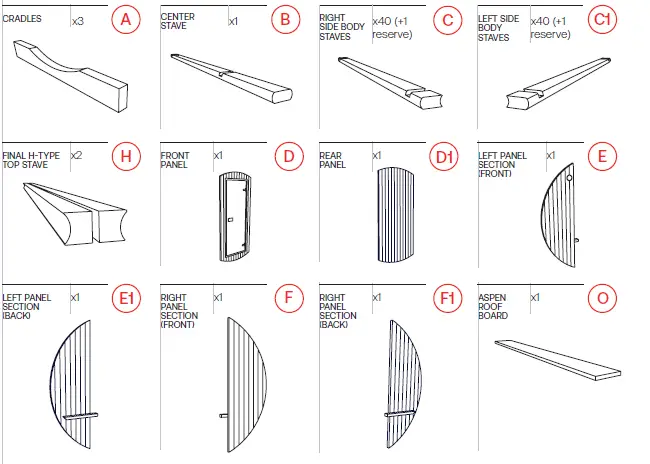 CRADLES x3 A

CENTER STAVE x1 B

RIGHT SIDE BODY STAVES x40 (+1 reserve) C

LEFT SIDE BODY STAVES x40 (+1 reserve) C1

FINAL H-TYPE TOP STAVE x2 H

FRONT PANEL x1 D

REAR PANEL x1 D1

LEFT PANEL SECTION (FRONT) x1 E

LEFT PANEL SECTION (BACK) x1 E1

RIGHT PANEL SECTION (FRONT) x1 F

RIGHT PANEL SECTION (BACK) x1 F1

ASPEN ROOF BOARD x1 O