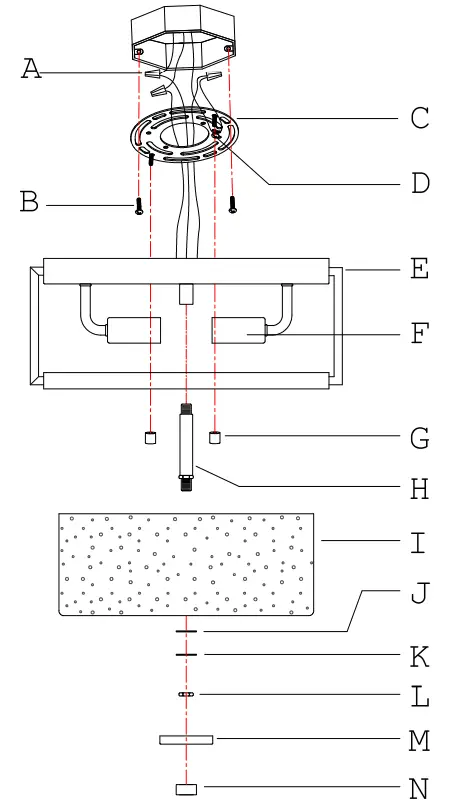 A
C
D
B
E
F
G
H
I
J
K
L
M
N