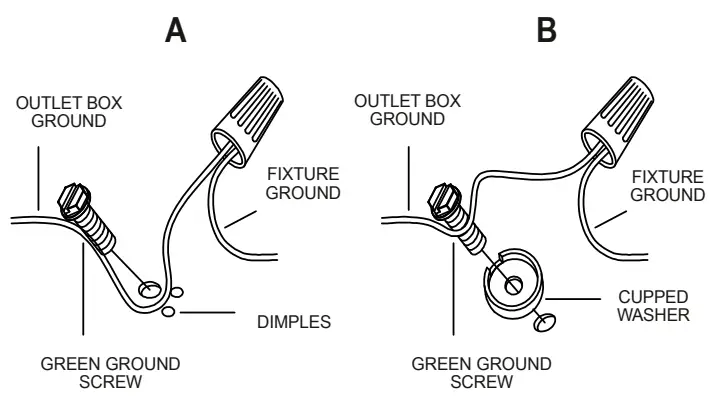 A

OUTLET BOX GROUND

FIXTURE GROUND

DIMPLES

GREEN GROUND SCREW

B

OUTLET BOX GROUND

FIXTURE GROUND

CUPPED WASHER

GREEN GROUND SCREW