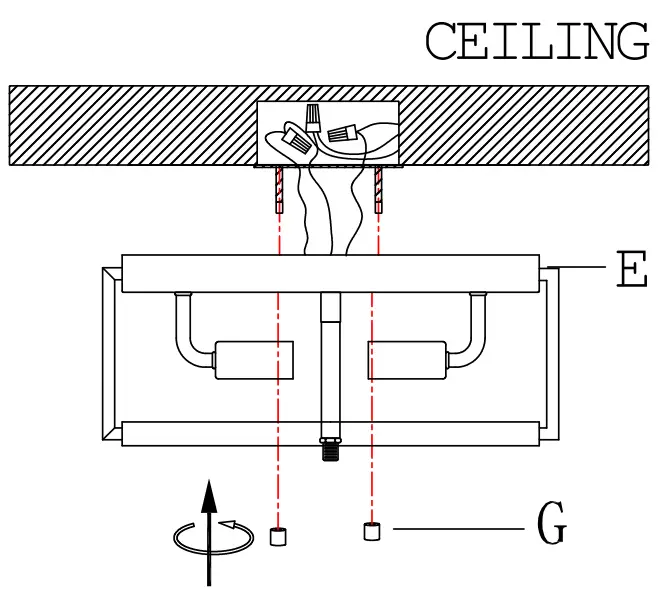 CEILING

E

G