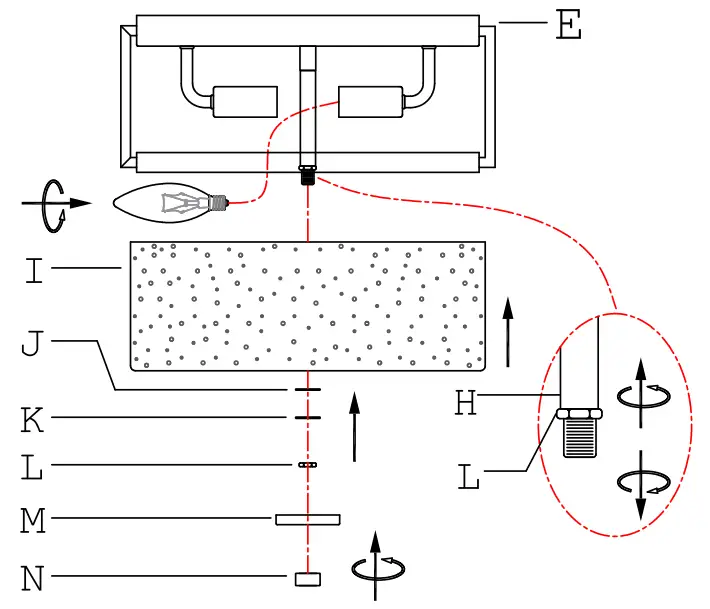 E

I

J

K

L

M

N

H

L