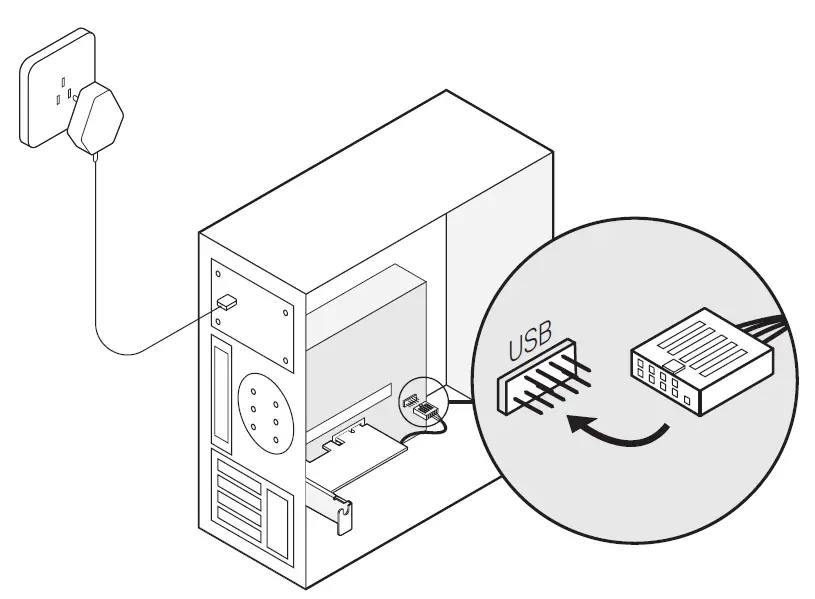 USB