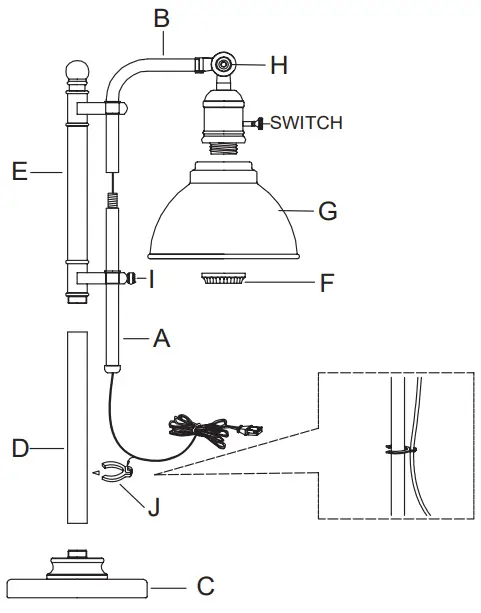 B
H
SWITCH
E
G
I
F
A
D
J
C