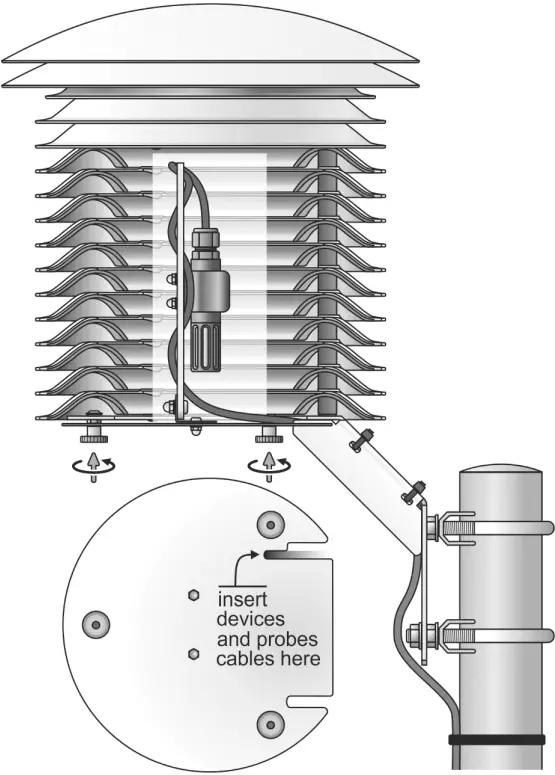 insert devices and probes cables here