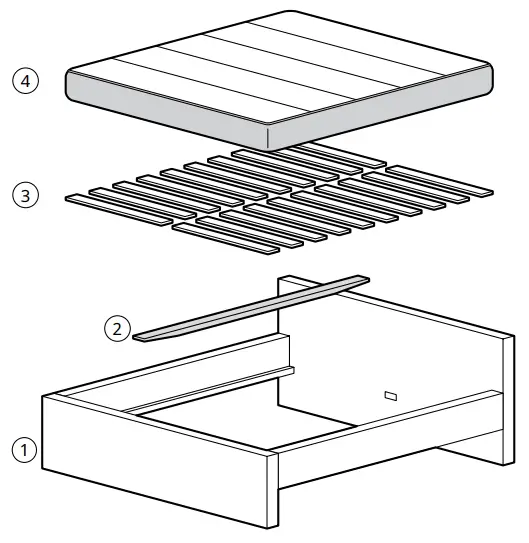 4
3
2
1