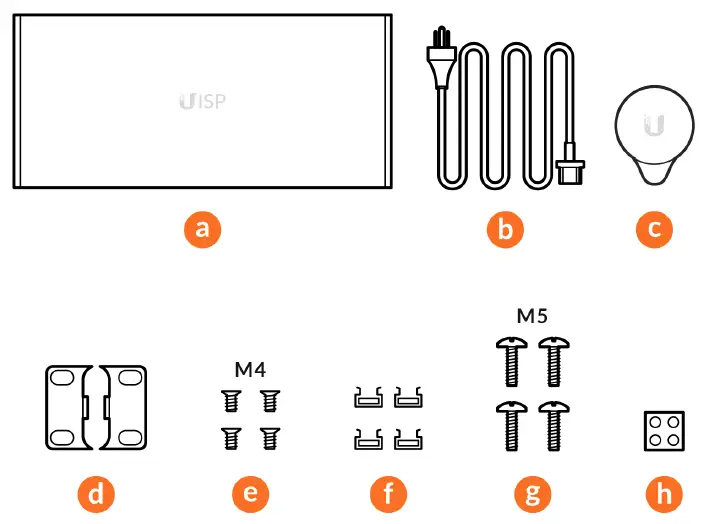 UISP

a

b

c

M4

M5

d

e

f

g

h