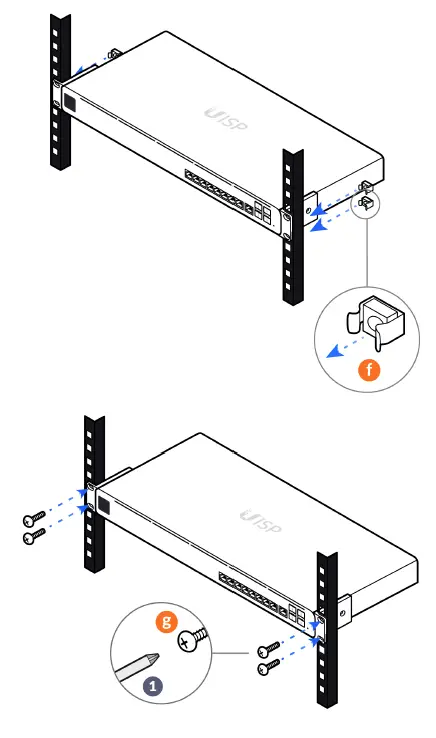 UISP

f

UISP

g

1