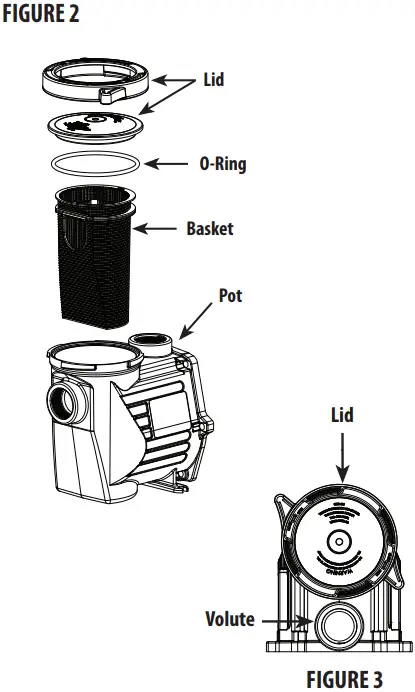 FIGURE 2

Lid

O-Ring

Basket

Pot

Lid

Volute

FIGURE 3