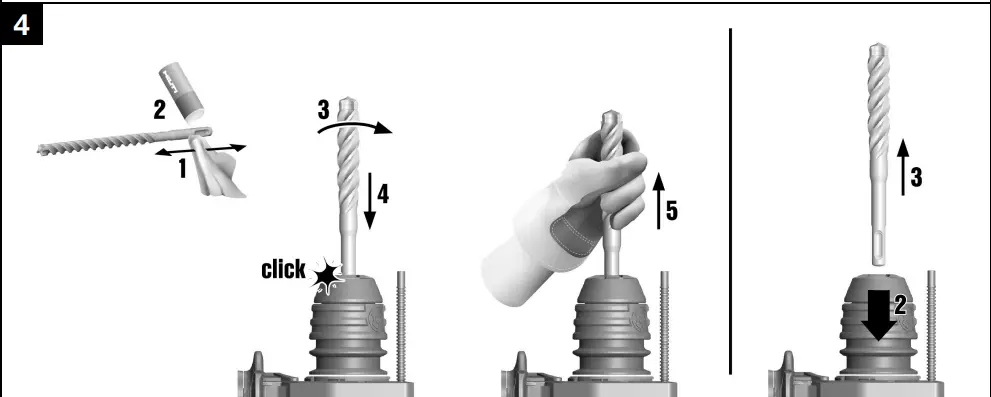 4

2

1

3

4

click

5

3

2