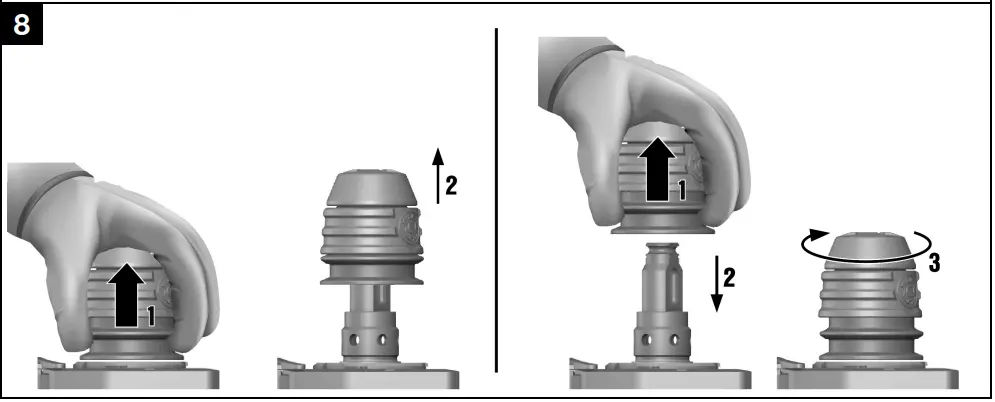 8

1

2

1

2

3