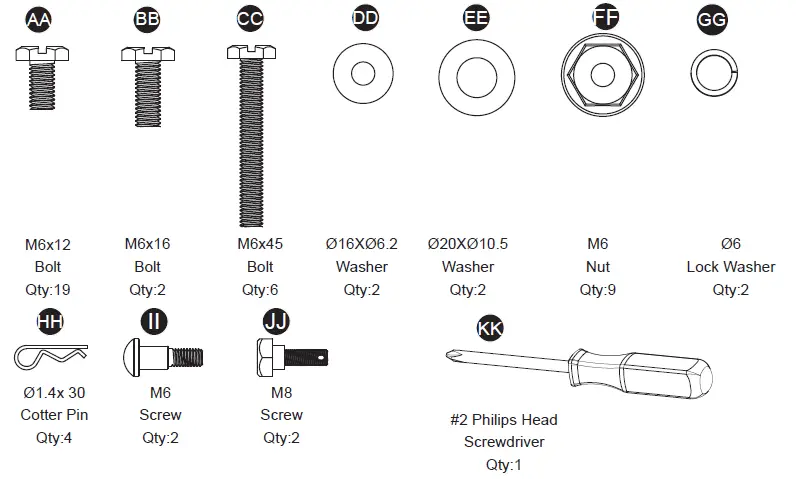 AA
M6x12
Bolt
Qty:19

BB
M6x16
Bolt
Qty:2

CC
M6x45
Bolt
Qty:6

DD
Ø16XØ6.2
Washer
Qty:2

EE
Ø20XØ10.5
Washer
Qty:2

FF
M6
Nut
Qty:9

GG
Ø6
Lock Washer
Qty:2

HH
Ø1.4x 30
Cotter Pin
Qty:4

II
M6
Screw
Qty:2

JJ
M8
Screw
Qty:2

KK
#2 Philips Head
Screwdriver
Qty:1