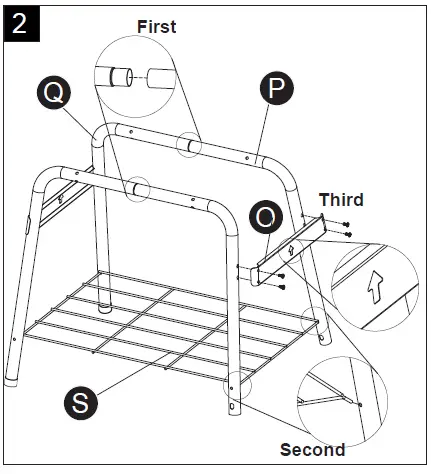 2

First

Q

P

Third

O

S

Second