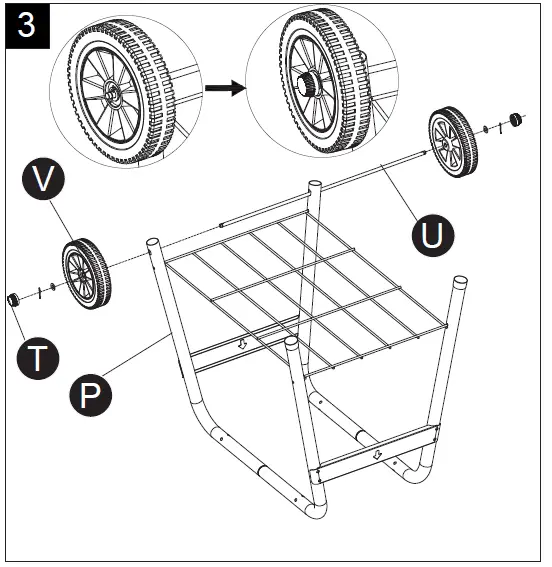 3

V

U

T

P