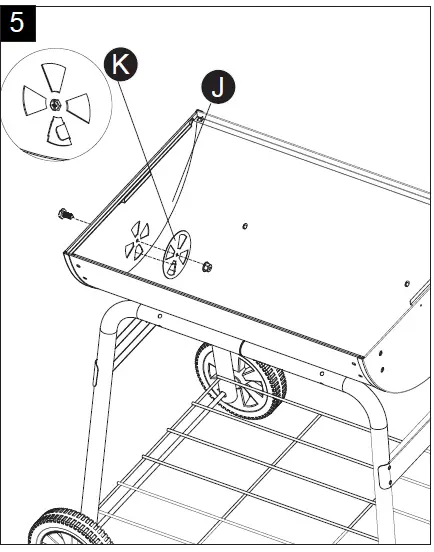 5

K

J