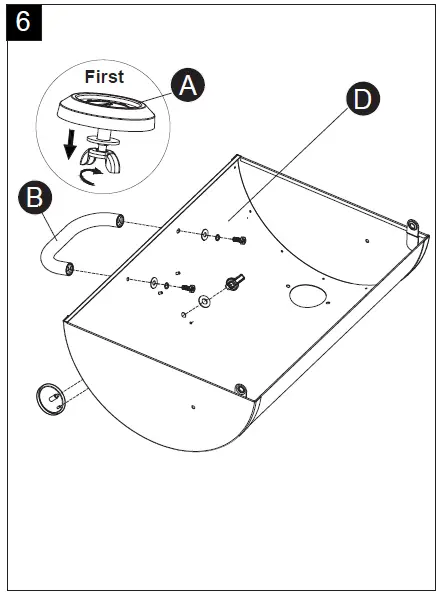 6

First

A

D

B