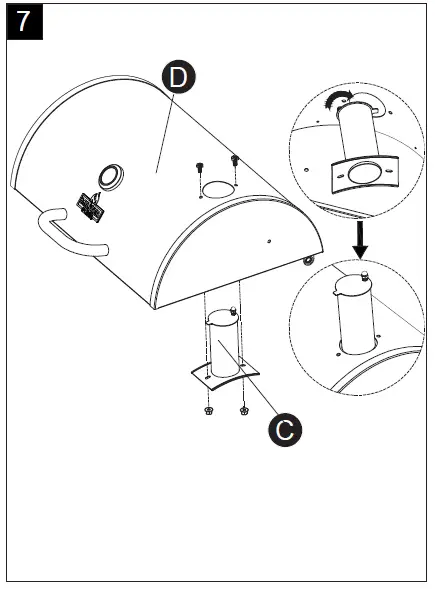 7

D

C