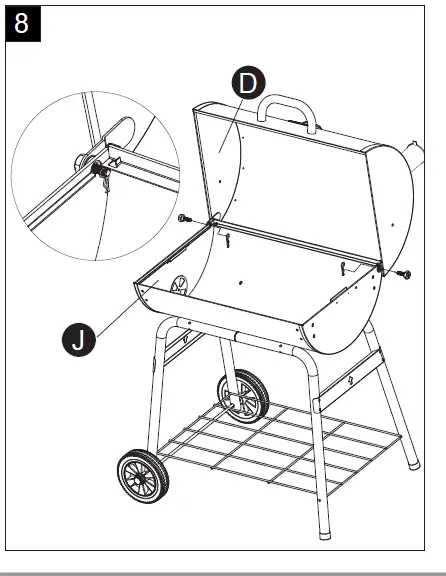 8

D

J