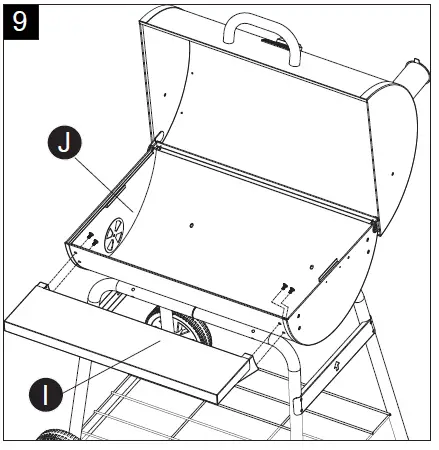 9

J

I