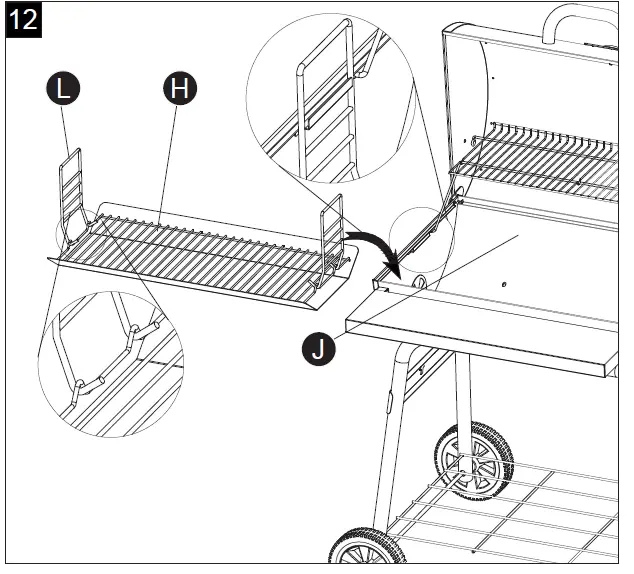 12

L

H

J