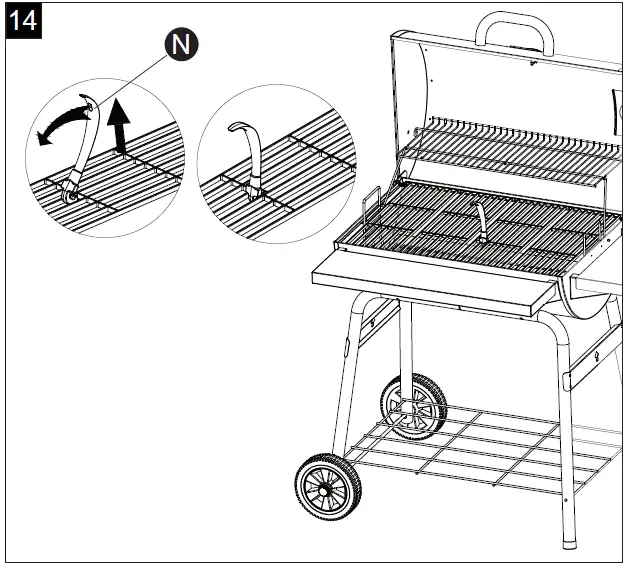 14

N