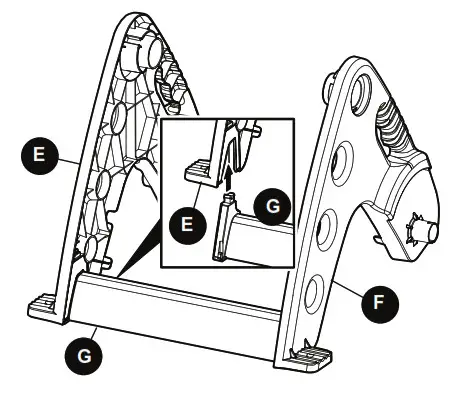 E
E
G
F
G