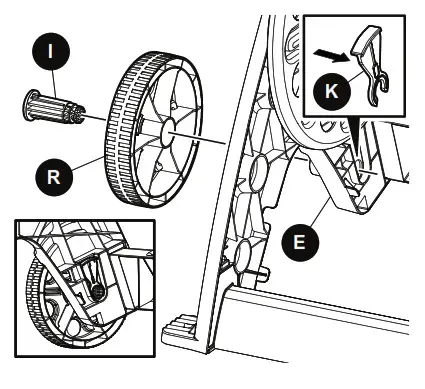 I
K
R
E