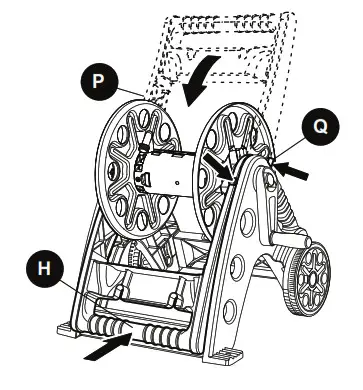 P

Q

H