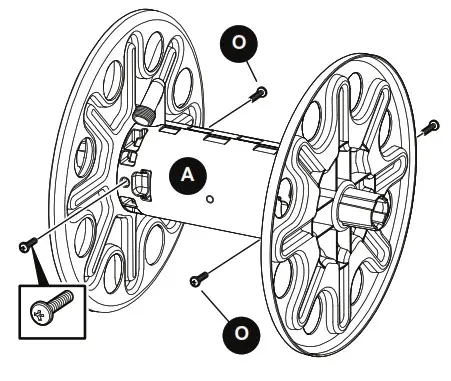 O
A
O